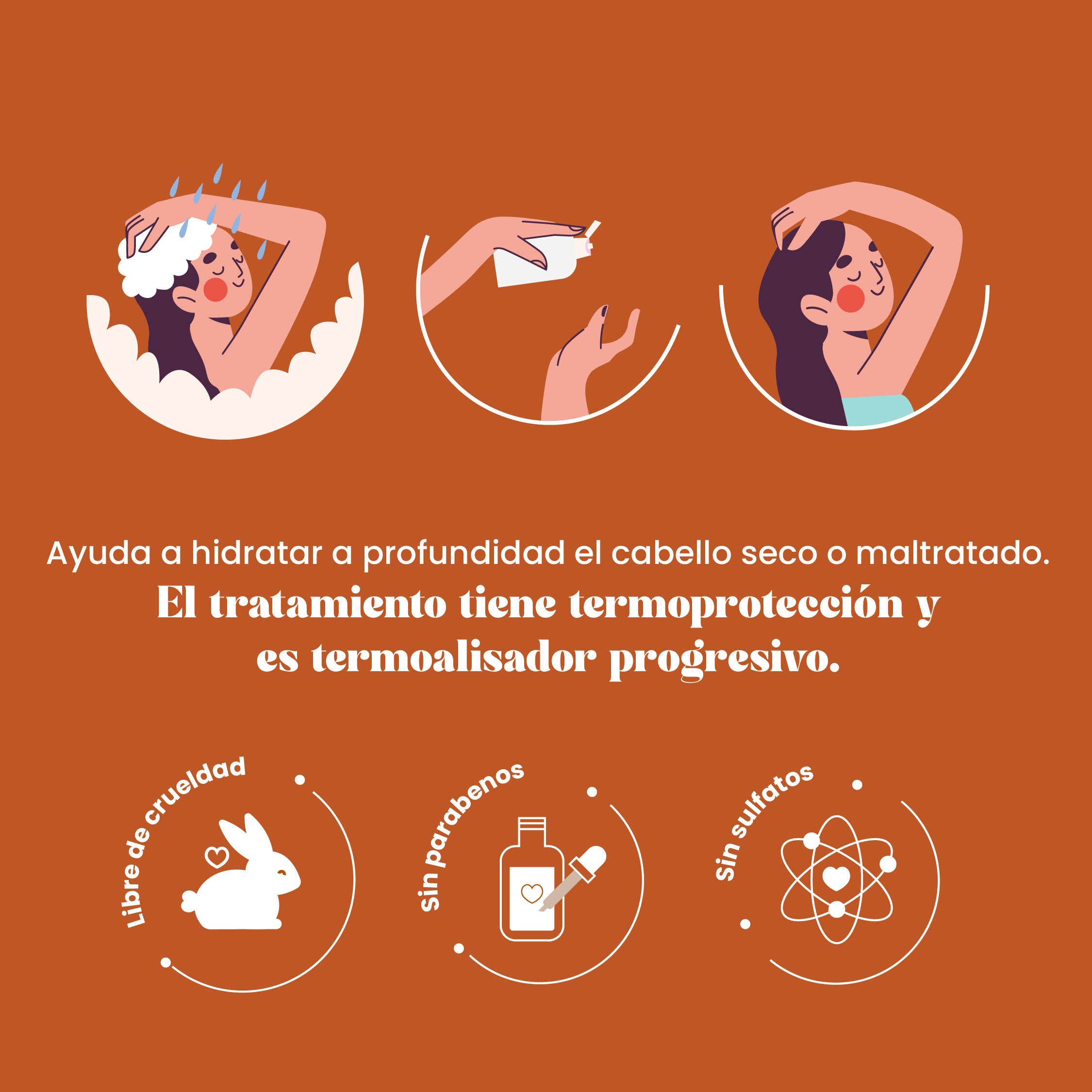 Ayuda a hidratar a profundidad el cabello seco o maltratado.

El tratamiento tiene termoprotección y es termoalisador progresivo.

Libre de crueldad

Sin parabenos

Sin sulfatos