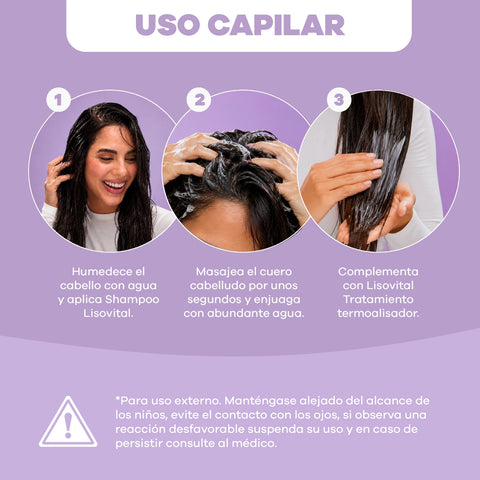 USO CAPILAR

1

Humedece el cabello con agua y aplica Shampoo Lisovital.

2

Masajea el cuero cabelludo por unos segundos y enjuaga con abundante agua.

3

Complementa con Lisovital Tratamiento termoalisador.

*Para uso externo. Manténgase alejado del alcance de los niños, evite el contacto con los ojos, si observa una reacción desfavorable suspenda su uso y en caso de persistir consulte al médico.